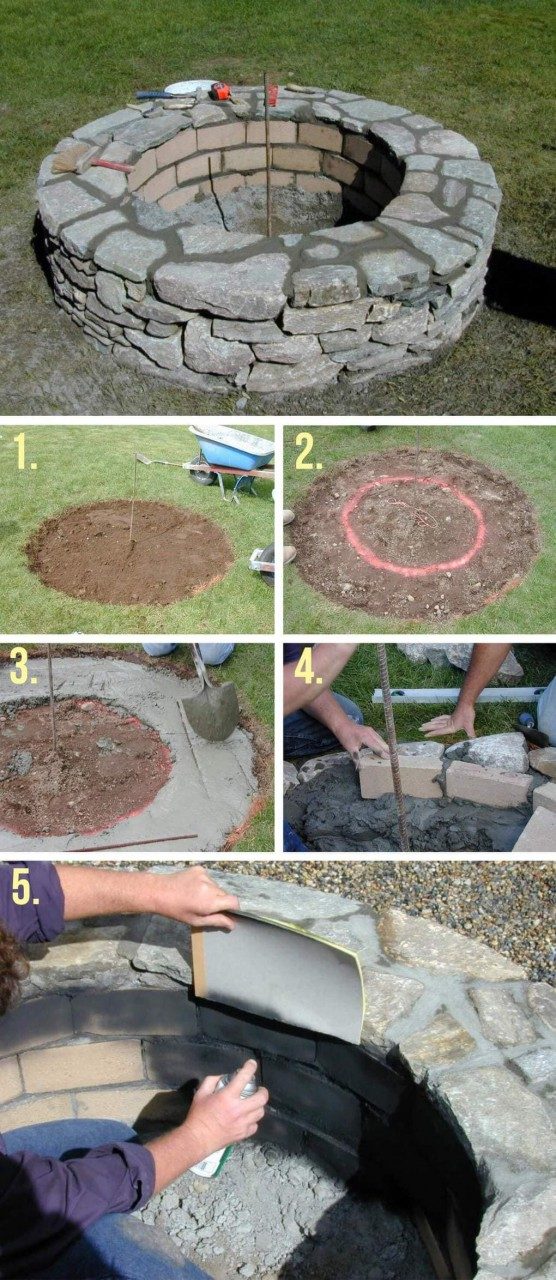 1.

2.

3.

4.

5.