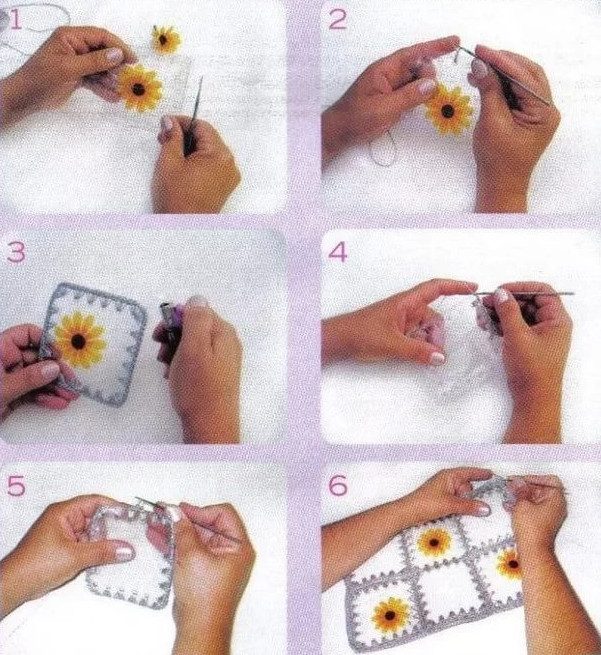 1
2
3
4
5
6