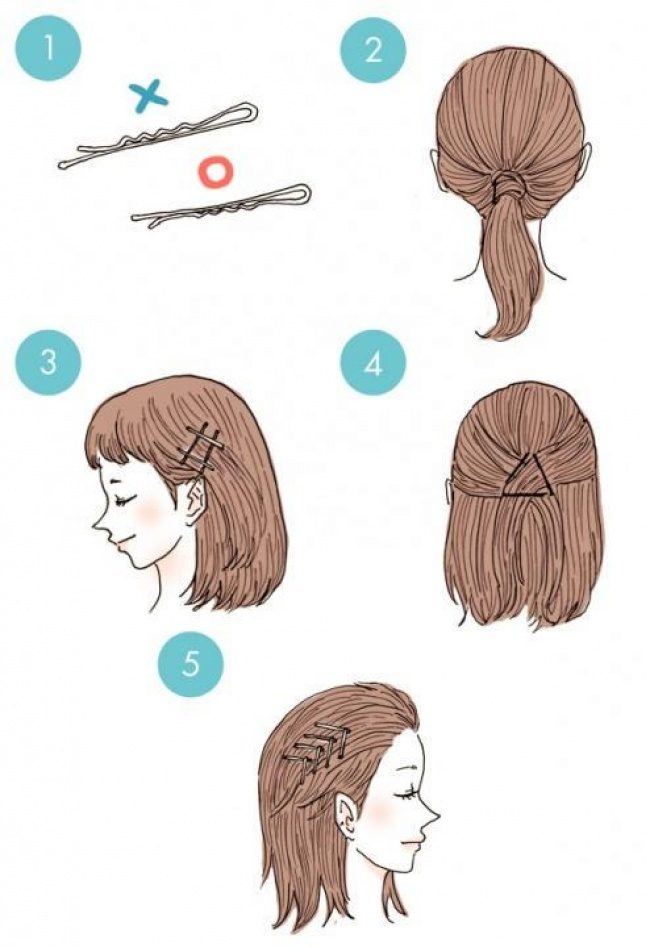 1

2

3

4

5